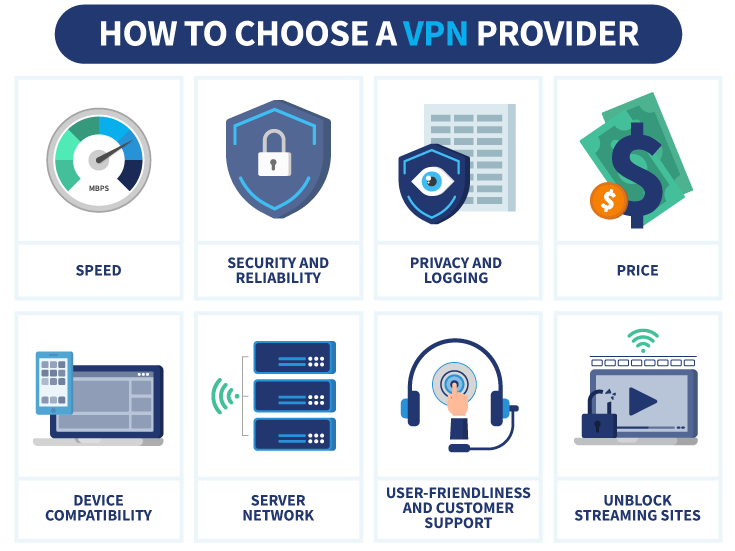 HOW TO CHOOSE A VPN PROVIDER

MBPS

SPEED

SECURITY AND RELIABILITY

PRIVACY AND LOGGING

$

$

PRICE

DEVICE COMPATIBILITY

SERVER NETWORK

USER-FRIENDLINESS AND CUSTOMER SUPPORT

UNBLOCK STREAMING SITES